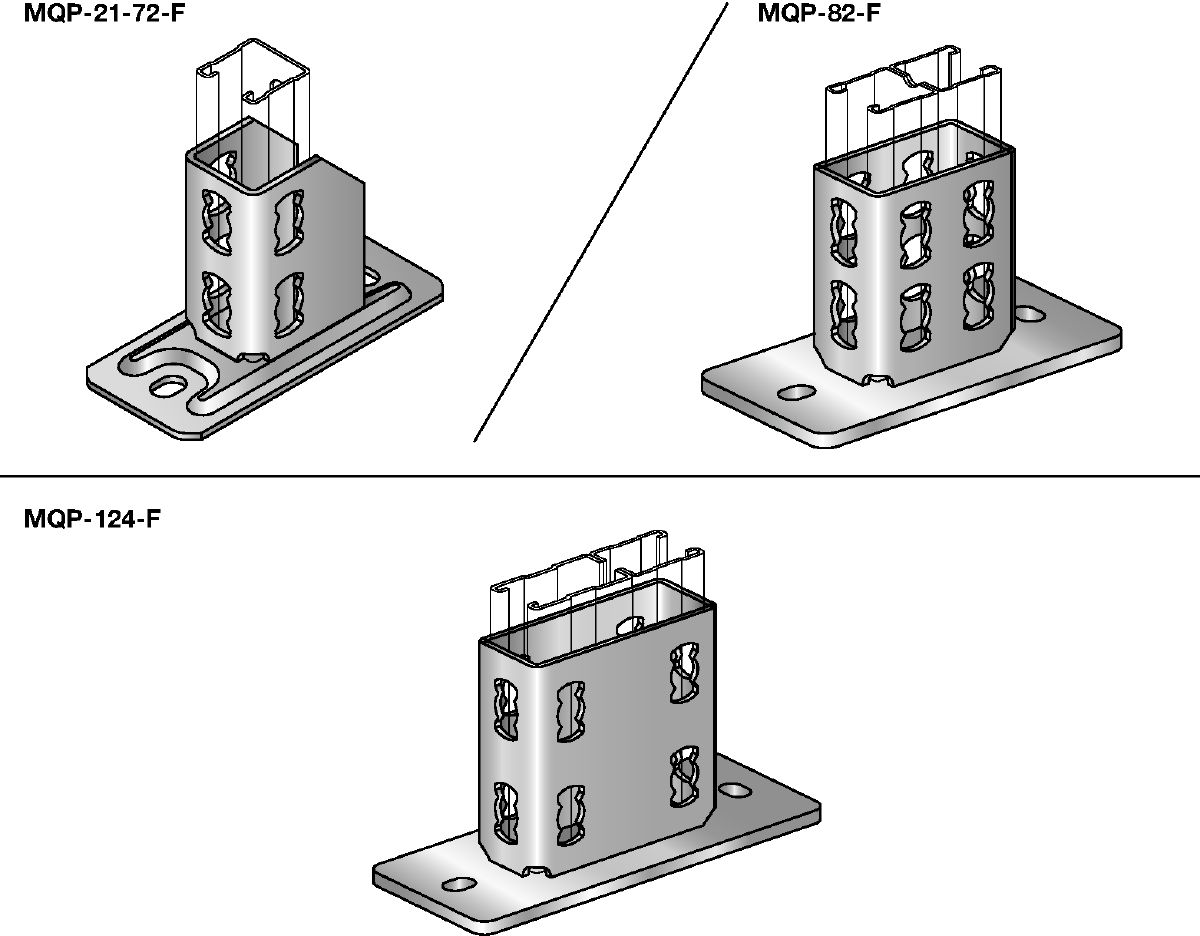 MQP-21-72-F

MQP-82-F

MQP-124-F